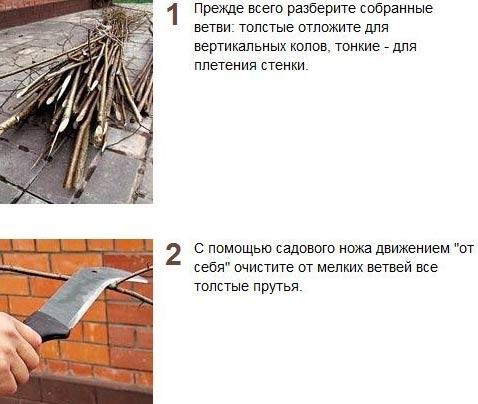 1

Прежде всего разберите собранные ветви: толстые отложите для вертикальных колов, тонкие - для плетения стенки.

2

С помощью садового ножа движением "от себя" очистите от мелких ветвей все толстые прутья.