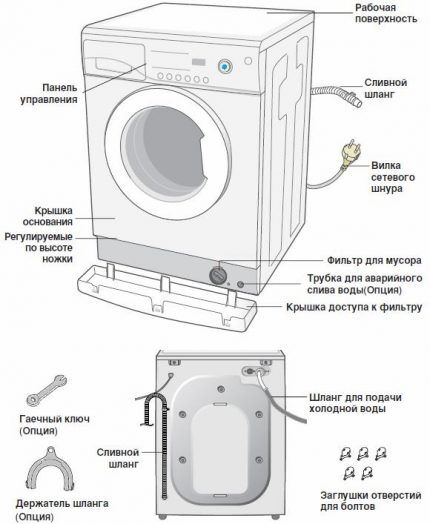 Рабочая поверхность

Панель управления

Сливной шланг

Вилка сетевого шнура

Крышка основания

Регулируемые по высоте ножки

Фильтр для мусора

Трубка для аварийного слива воды(Опция)

Крышка доступа к фильтру

Гаечный ключ (Опция)

Шланг для подачи холодной воды

Сливной шланг

Держатель шланга (Опция)

Заглушки отверстий для болтов