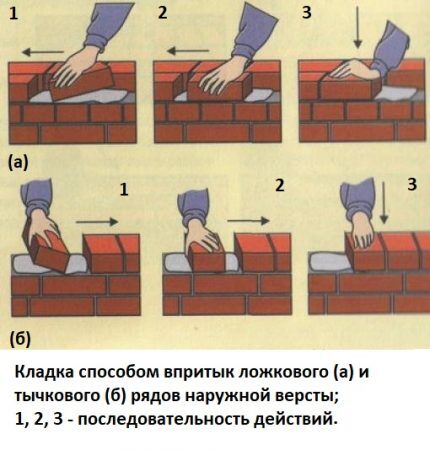 1
2
3
(а)
1
2
3
(б)

Кладка способом впритык ложкового (а) и тычкового (б) рядов наружной версты;
1, 2, 3 - последовательность действий.