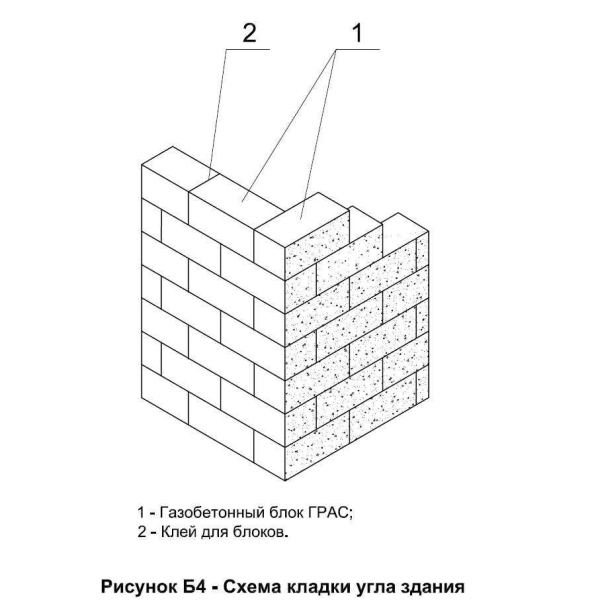 2
1

1 - Газобетонный блок ГРАС;
2 - Клей для блоков.

Рисунок Б4 - Схема кладки угла здания