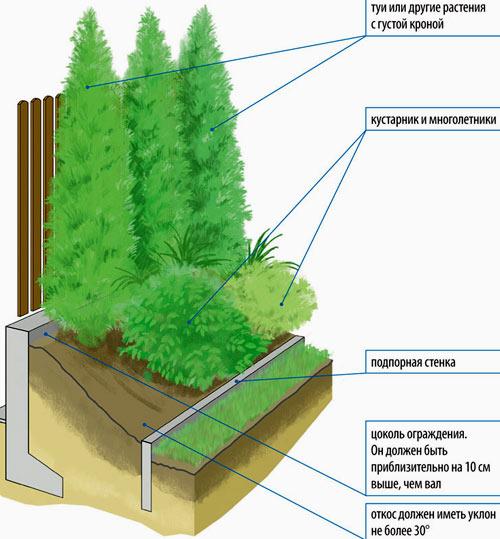 туи или другие растения с густой кроной

кустарник и многолетники

подпорная стенка

цоколь ограждения. Он должен быть приблизительно на 10 см выше, чем вал

откос должен иметь уклон не более 30°