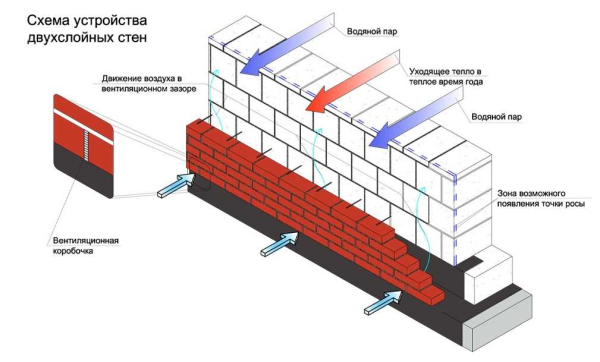 Схема устройства двухслойных стен

Водяной пар

Движение воздуха в вентиляционном зазоре

Уходящее тепло в теплое время года

Водяной пар

Зона возможного появления точки росы

Вентиляционная коробочка