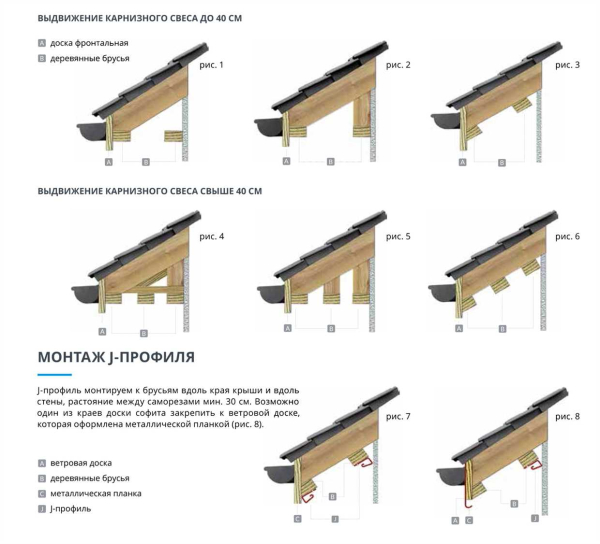 ВЫДВИЖЕНИЕ КАРНИЗНОГО СВЕСА ДО 40 СМ

A доска фронтальная
B деревянные брусья

рис. 1
A B

рис. 2
A B

рис. 3
A B

ВЫДВИЖЕНИЕ КАРНИЗНОГО СВЕСА СВЫШЕ 40 СМ

рис. 4
A B

рис. 5
A B

рис. 6
A B

МОНТАЖ J-ПРОФИЛЯ

J-профиль монтируем к брусьям вдоль края крыши и вдоль стены, растояние между саморезами мин. 30 см. Возможно один из краев доски софита закрепить к ветровой доске, которая оформлена металлической планкой (рис. 8).

A ветровая доска
B деревянные брусья
C металлическая планка
J J-профиль

рис. 7
B C J

рис. 8
A C B J