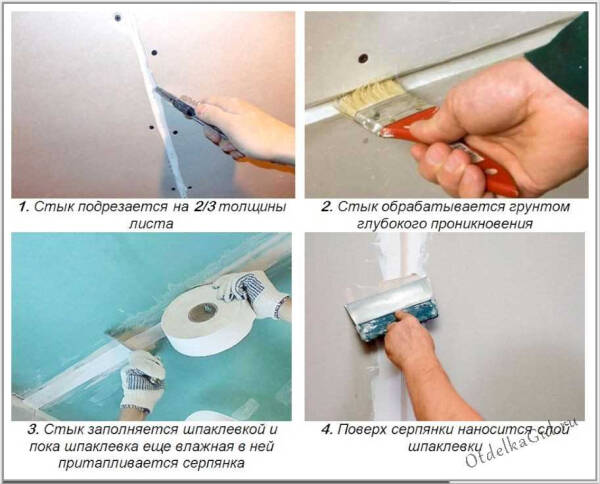 1. Стык подрезается на 2/3 толщины листа

2. Стык обрабатывается грунтом глубокого проникновения

3. Стык заполняется шпаклевкой и пока шпаклевка еще влажная в ней притапливается серпянка

4. Поверх серпянки наносится слой шпаклевки

OtdelkaGid.ru