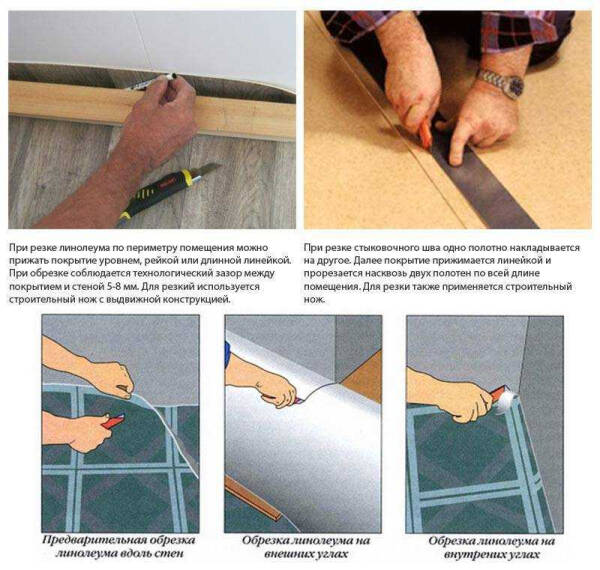 При резке линолеума по периметру помещения можно прижать покрытие уровнем, рейкой или длинной линейкой. При обрезке соблюдается технологический зазор между покрытием и стеной 5-8 мм. Для резкий используется строительный нож с выдвижной конструкцией.

При резке стыковочного шва одно полотно накладывается на другое. Далее покрытие прижимается линейкой и прорезается насквозь двух полотен по всей длине помещения. Для резки также применяется строительный нож.

Предварительная обрезка линолеума вдоль стен

Обрезка линолеума на внешних углах

Обрезка линолеума на внутренних углах