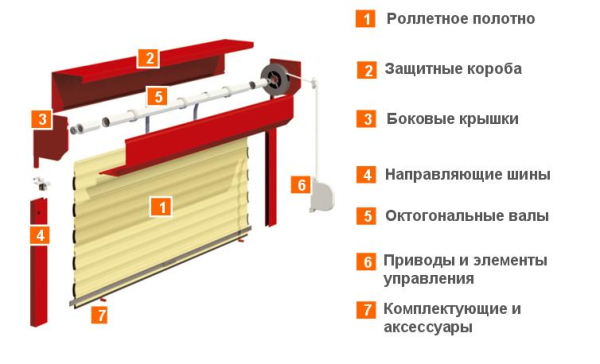 2
5
3
6
1
4
7

1 Роллетное полотно

2 Защитные короба

3 Боковые крышки

4 Направляющие шины

5 Октогональные валы

6 Приводы и элементы управления

7 Комплектующие и аксессуары