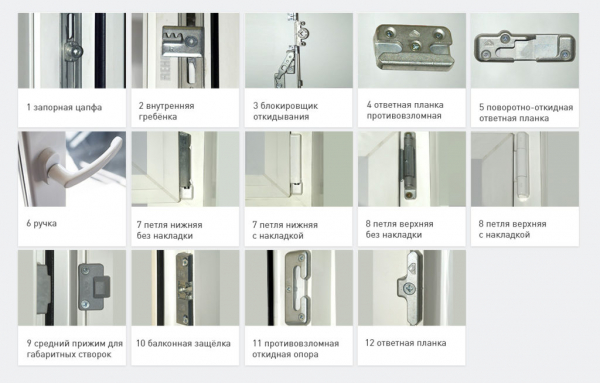 1 запорная цапфа

2 внутренняя гребёнка

3 блокировщик откидывания

4 ответная планка противовзломная

5 поворотно-откидная ответная планка

6 ручка

7 петля нижняя без накладки

7 петля нижняя с накладкой

8 петля верхняя без накладки

8 петля верхняя с накладкой

9 средний прижим для габаритных створок

10 балконная защёлка

11 противовзломная откидная опора

12 ответная планка