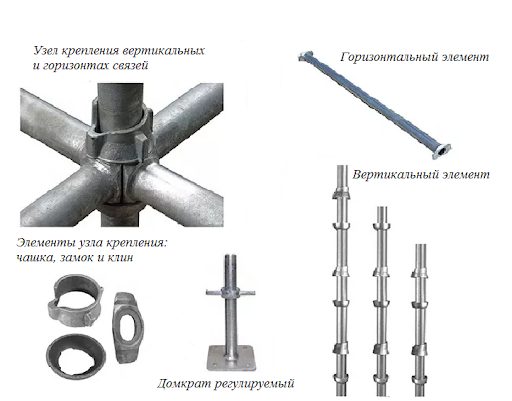 Узел крепления вертикальных и горизонтах связей

Горизонтальный элемент

Вертикальный элемент

Элементы узла крепления: чашка, замок и клин

Домкрат регулируемый