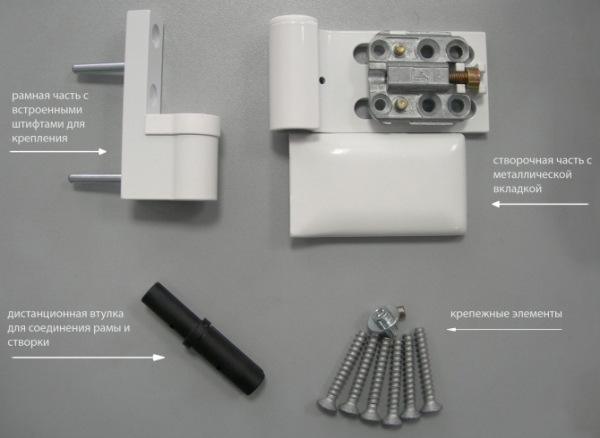 рамная часть с встроенными штифтами для крепления

створочная часть с металлической вкладкой

дистанционная втулка для соединения рамы и створки

крепежные элементы