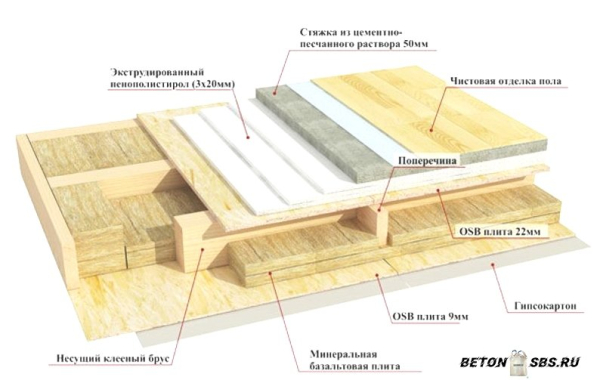 Стяжка из цементно-песчанного раствора 50мм

Экструдированный пенополистирол (3х20мм)

Чистовая отделка пола

Поперечина

OSB плита 22мм

Гипсокартон

OSB плита 9мм

Несущий клееный брус

Минеральная базальтовая плита

BETON SBS.RU