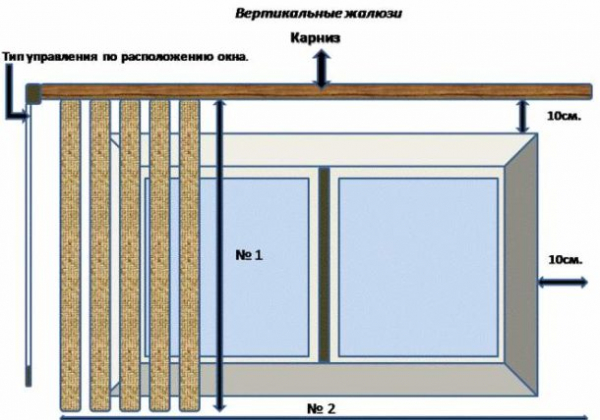 Вертикальные жалюзи

Карниз

Тип управления по расположению окна.

10см.

№ 1

10см.

№ 2